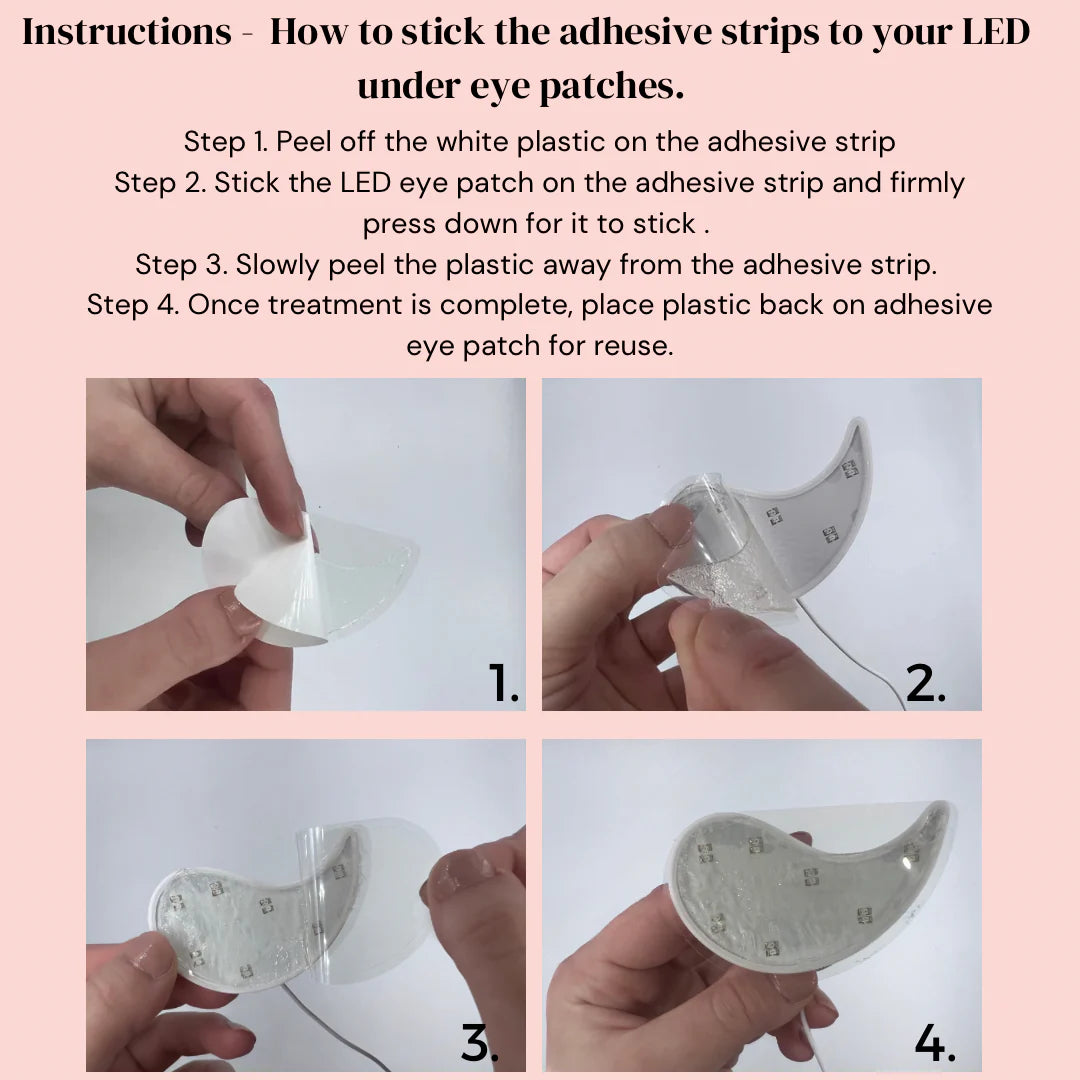 Instructions - How to stick the adhesive strips to your LED under eye patches.

Step 1. Peel off the white plastic on the adhesive strip
Step 2. Stick the LED eye patch on the adhesive strip and firmly press down for it to stick .
Step 3. Slowly peel the plastic away from the adhesive strip.
Step 4. Once treatment is complete, place plastic back on adhesive eye patch for reuse.

1.

2.

3.

4.