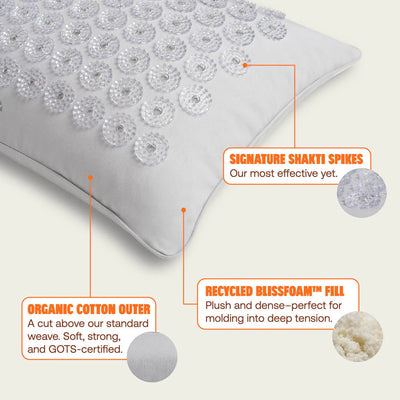 SIGNATURE SHAKTI SPIKES
Our most effective yet.

RECYCLED BLISSFOAM™ FILL
Plush and dense–perfect for molding into deep tension.

ORGANIC COTTON OUTER
A cut above our standard weave. Soft, strong, and GOTS-certified.