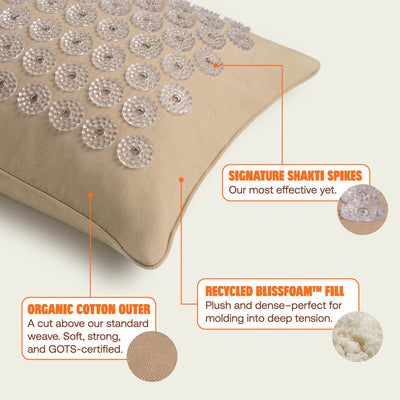 SIGNATURE SHAKTI SPIKES
Our most effective yet.

RECYCLED BLISSFOAM™ FILL
Plush and dense–perfect for molding into deep tension.

ORGANIC COTTON OUTER
A cut above our standard weave. Soft, strong, and GOTS-certified.